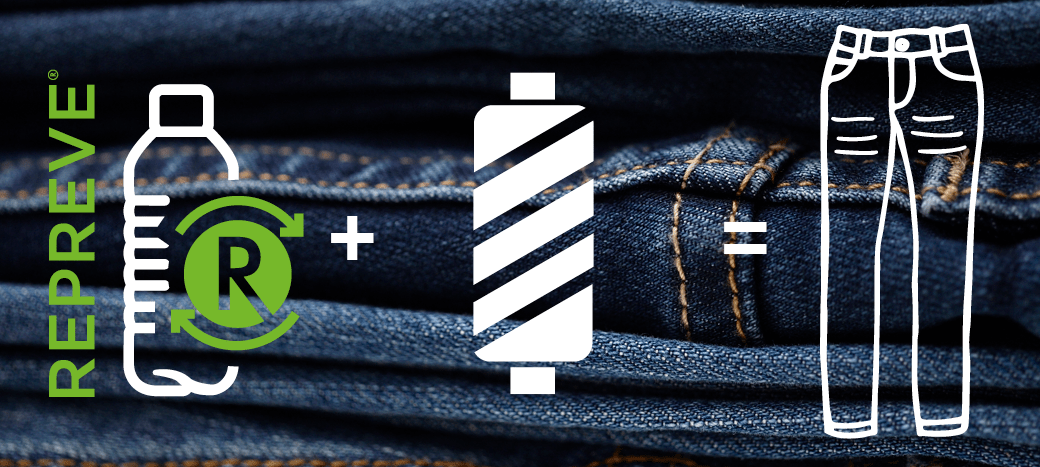 REPREVE®

R

+

=